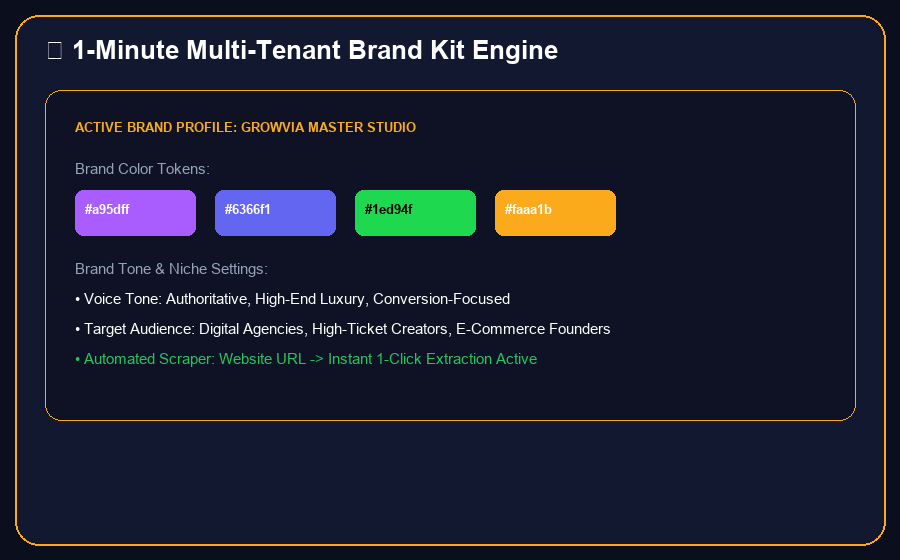 1-Minute Multi-Tenant Brand Kit Engine

ACTIVE BRAND PROFILE: GROWVIA MASTER STUDIO

Brand Color Tokens:

#a95dff

#6366f1

#1ed94f

#faaa1b

Brand Tone & Niche Settings:

• Voice Tone: Authoritative, High-End Luxury, Conversion-Focused

• Target Audience: Digital Agencies, High-Ticket Creators, E-Commerce Founders

• Automated Scraper: Website URL -> Instant 1-Click Extraction Active